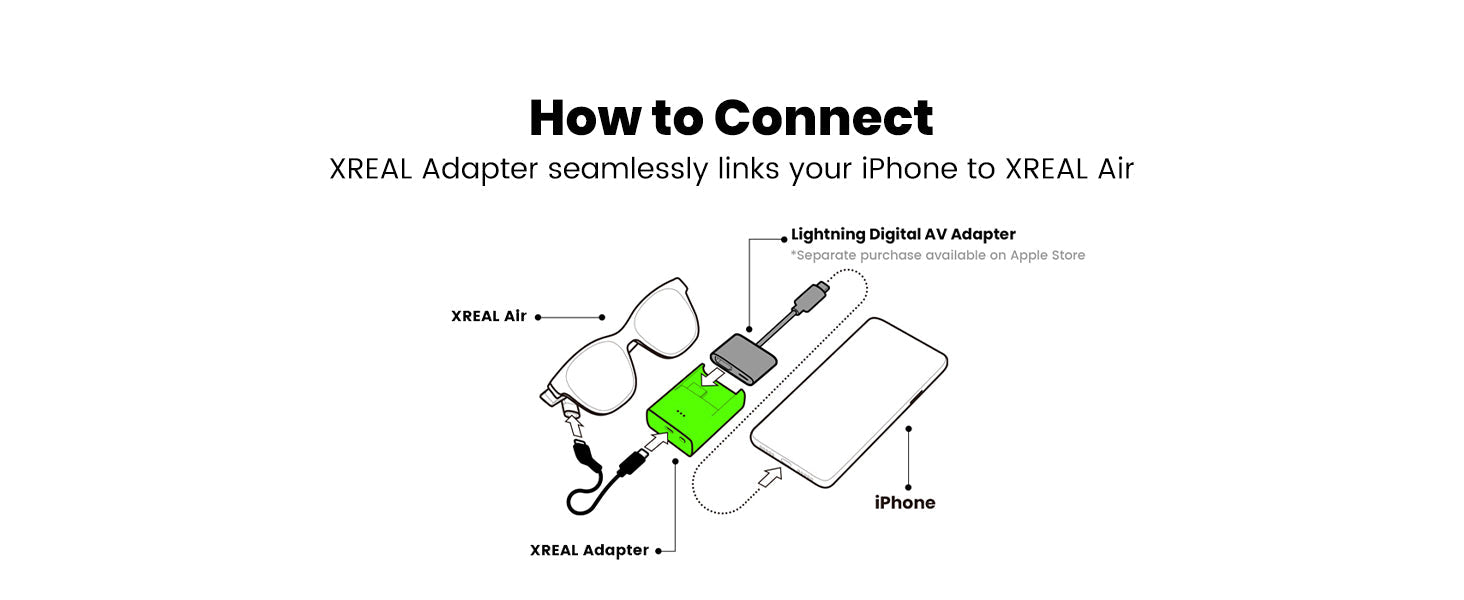 How to Connect

XREAL Adapter seamlessly links your iPhone to XREAL Air

Lightning Digital AV Adapter
*Separate purchase available on Apple Store

XREAL Air

iPhone

XREAL Adapter