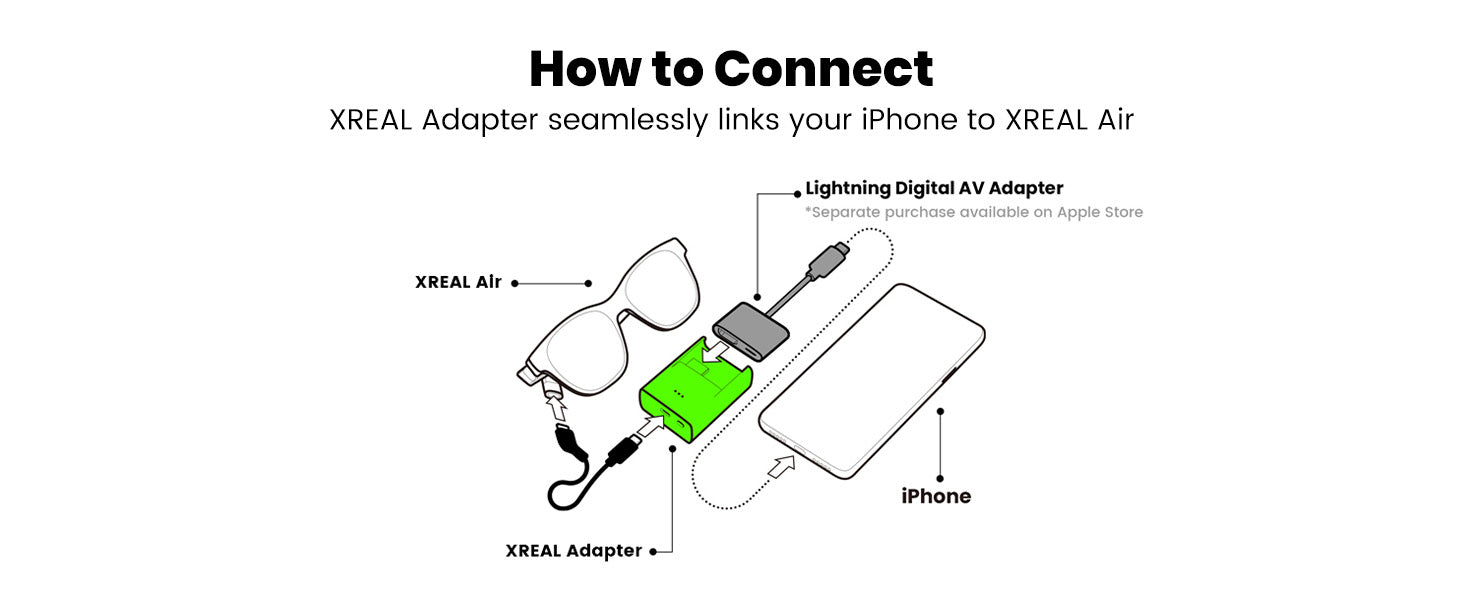 How to Connect

XREAL Adapter seamlessly links your iPhone to XREAL Air

Lightning Digital AV Adapter
*Separate purchase available on Apple Store

XREAL Air

iPhone

XREAL Adapter