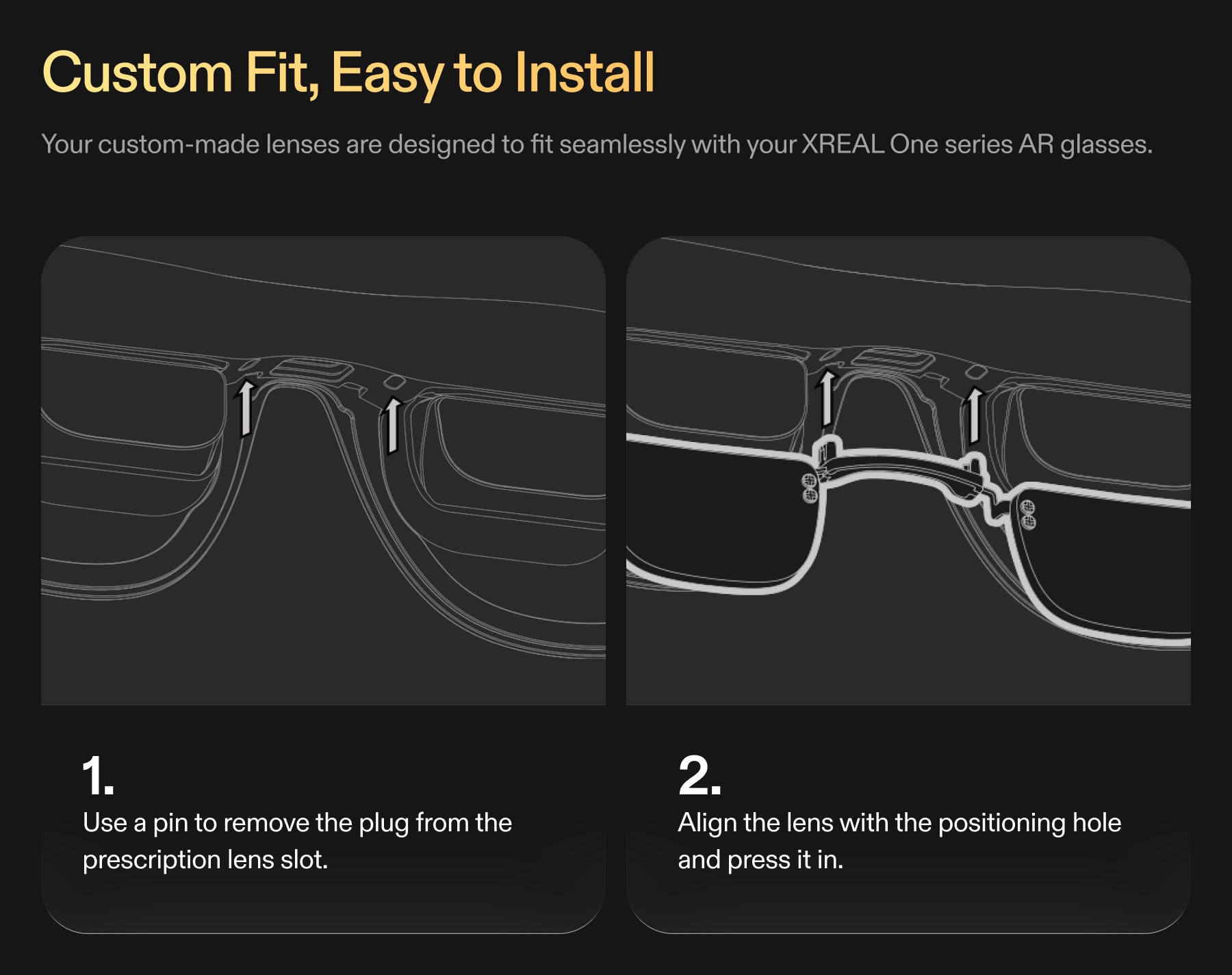 Custom Fit, Easy to Install

Your custom-made lenses are designed to fit seamlessly with your XREAL One series AR glasses.

1.
Use a pin to remove the plug from the prescription lens slot.

2.
Align the lens with the positioning hole and press it in.